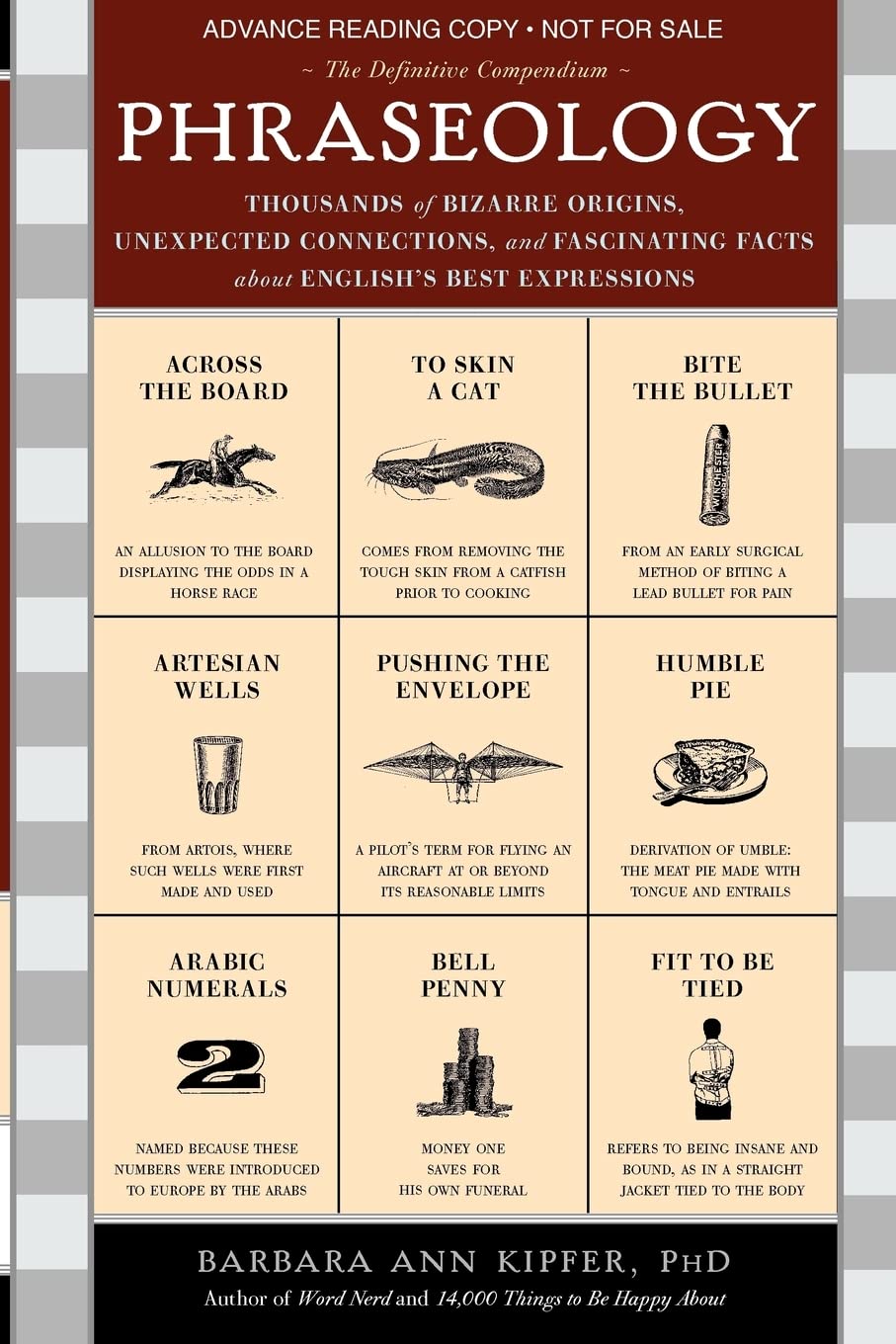 ADVANCE READING COPY • NOT FOR SALE

~ The Definitive Compendium ~

PHRASEOLOGY

THOUSANDS of BIZARRE ORIGINS, UNEXPECTED CONNECTIONS, and FASCINATING FACTS about ENGLISH'S BEST EXPRESSIONS

ACROSS THE BOARD

AN ALLUSION TO THE BOARD DISPLAYING THE ODDS IN A HORSE RACE

TO SKIN A CAT

COMES FROM REMOVING THE TOUGH SKIN FROM A CATFISH PRIOR TO COOKING

BITE THE BULLET

WINCHESTER

FROM AN EARLY SURGICAL METHOD OF BITING A LEAD BULLET FOR PAIN

ARTESIAN WELLS

FROM ARTOIS, WHERE SUCH WELLS WERE FIRST MADE AND USED

PUSHING THE ENVELOPE

A PILOT'S TERM FOR FLYING AN AIRCRAFT AT OR BEYOND ITS REASONABLE LIMITS

HUMBLE PIE

DERIVATION OF UMBLE: THE MEAT PIE MADE WITH TONGUE AND ENTRAILS

ARABIC NUMERALS

2

NAMED BECAUSE THESE NUMBERS WERE INTRODUCED TO EUROPE BY THE ARABS

BELL PENNY

MONEY ONE SAVES FOR HIS OWN FUNERAL

FIT TO BE TIED

REFERS TO BEING INSANE AND BOUND, AS IN A STRAIGHT JACKET TIED TO THE BODY

BARBARA ANN KIPFER, PHD

Author of Word Nerd and 14,000 Things to Be Happy About